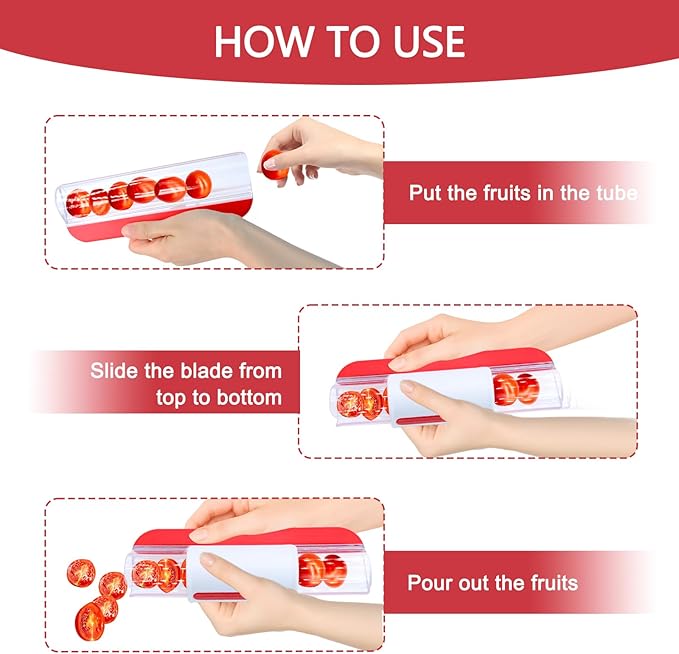 HOW TO USE

Put the fruits in the tube

Slide the blade from top to bottom

Pour out the fruits