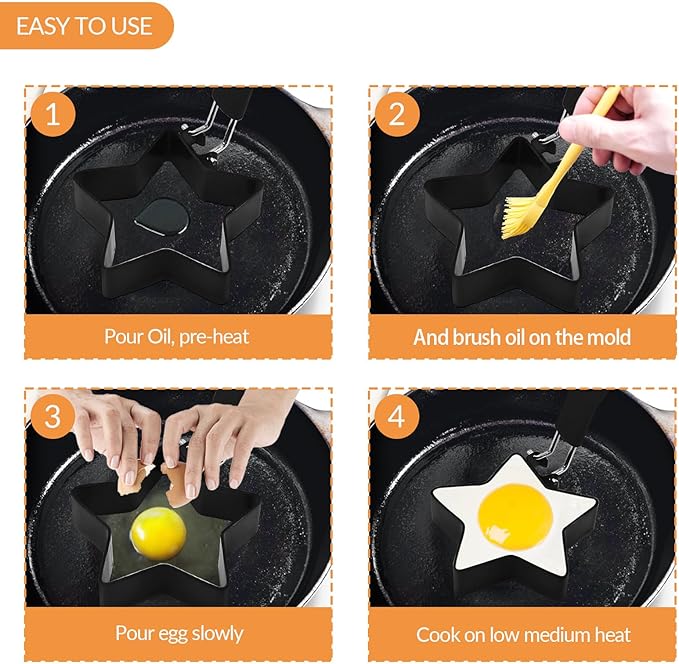 EASY TO USE

1

Pour Oil, pre-heat

2

And brush oil on the mold

3

Pour egg slowly

4

Cook on low medium heat