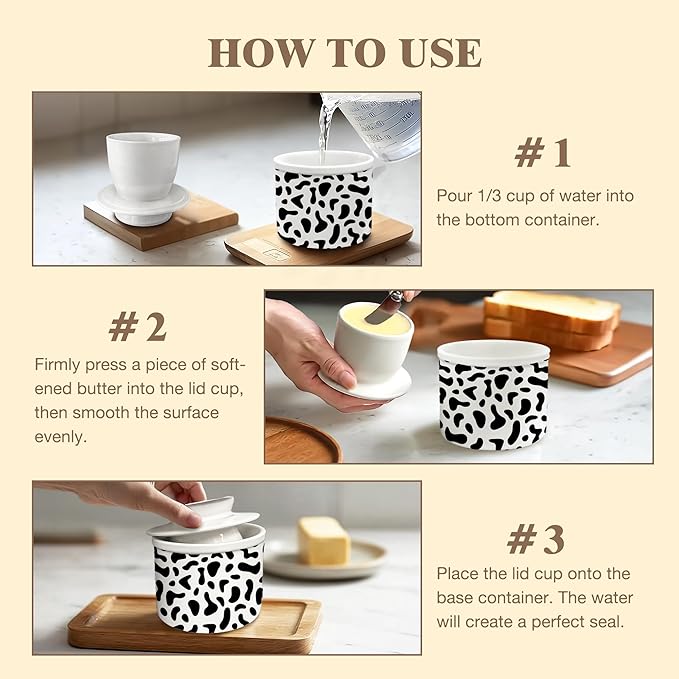 HOW TO USE

# 1

Pour 1/3 cup of water into the bottom container.

# 2

Firmly press a piece of softened butter into the lid cup, then smooth the surface evenly.

# 3

Place the lid cup onto the base container. The water will create a perfect seal.