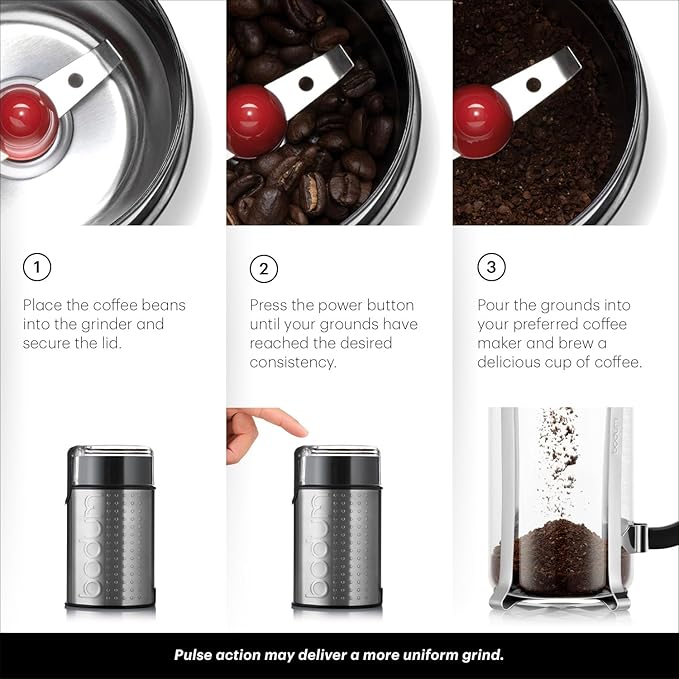 1

Place the coffee beans into the grinder and secure the lid.

bodum

2

Press the power button until your grounds have reached the desired consistency.

bodum

3

Pour the grounds into your preferred coffee maker and brew a delicious cup of coffee.

bodum

Pulse action may deliver a more uniform grind.