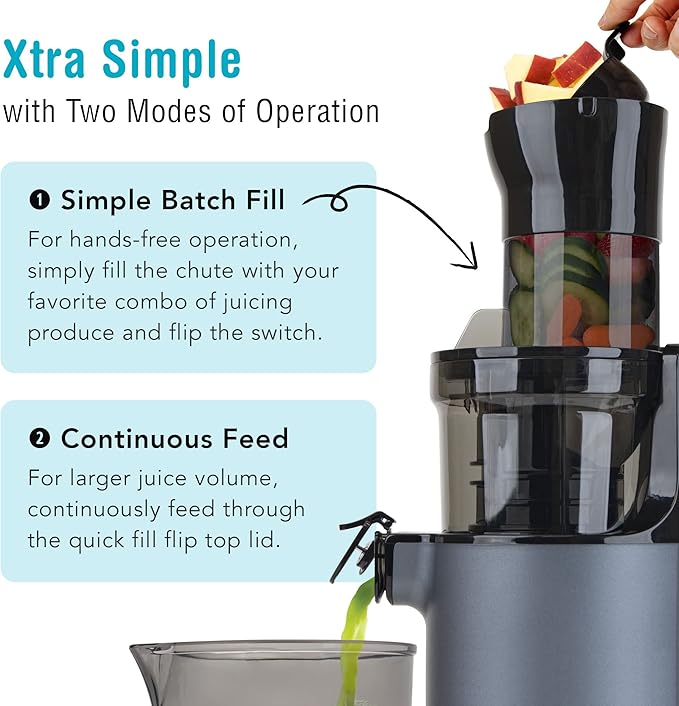 Xtra Simple
with Two Modes of Operation

❶ Simple Batch Fill
For hands-free operation, simply fill the chute with your favorite combo of juicing produce and flip the switch.

❷ Continuous Feed
For larger juice volume, continuously feed through the quick fill flip top lid.