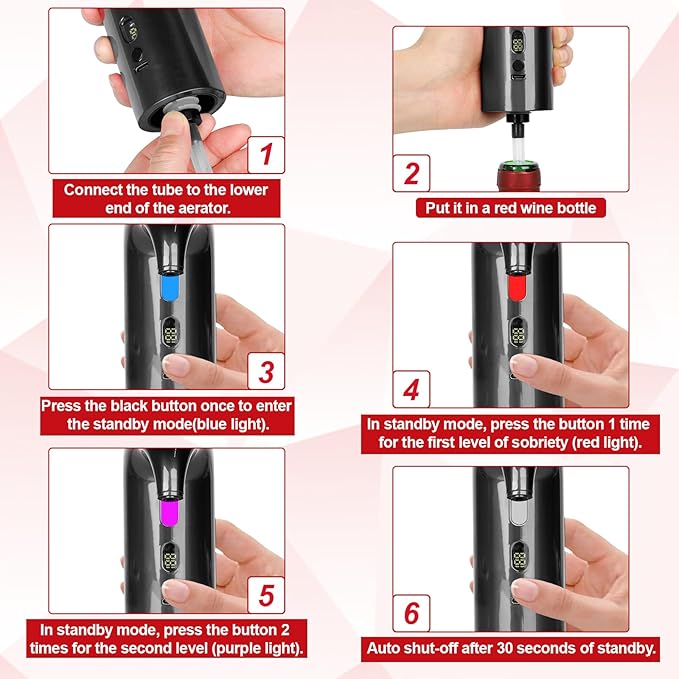 1

Connect the tube to the lower end of the aerator.

2

Put it in a red wine bottle

3

Press the black button once to enter the standby mode(blue light).

4

In standby mode, press the button 1 time for the first level of sobriety (red light).

5

In standby mode, press the button 2 times for the second level (purple light).

6

Auto shut-off after 30 seconds of standby.