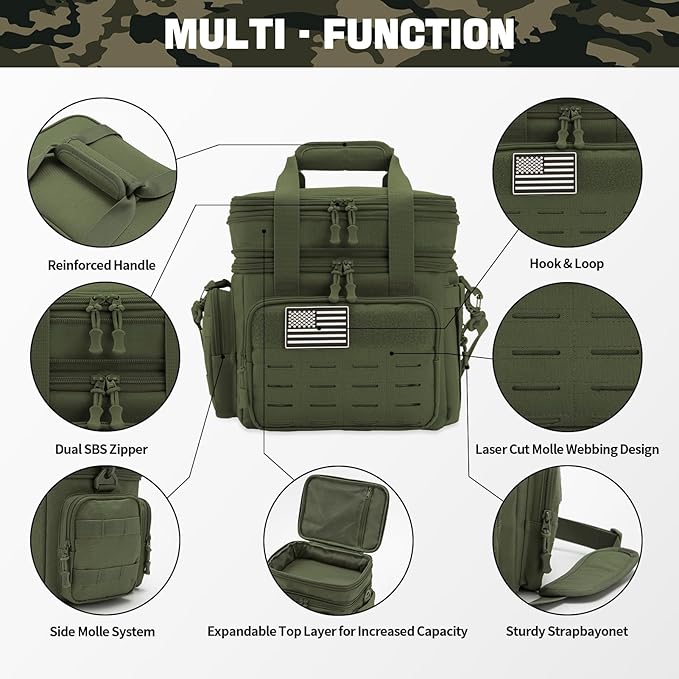 MULTI - FUNCTION

Reinforced Handle

Hook & Loop

Dual SBS Zipper

Laser Cut Molle Webbing Design

Side Molle System

Expandable Top Layer for Increased Capacity

Sturdy Strapbayonet