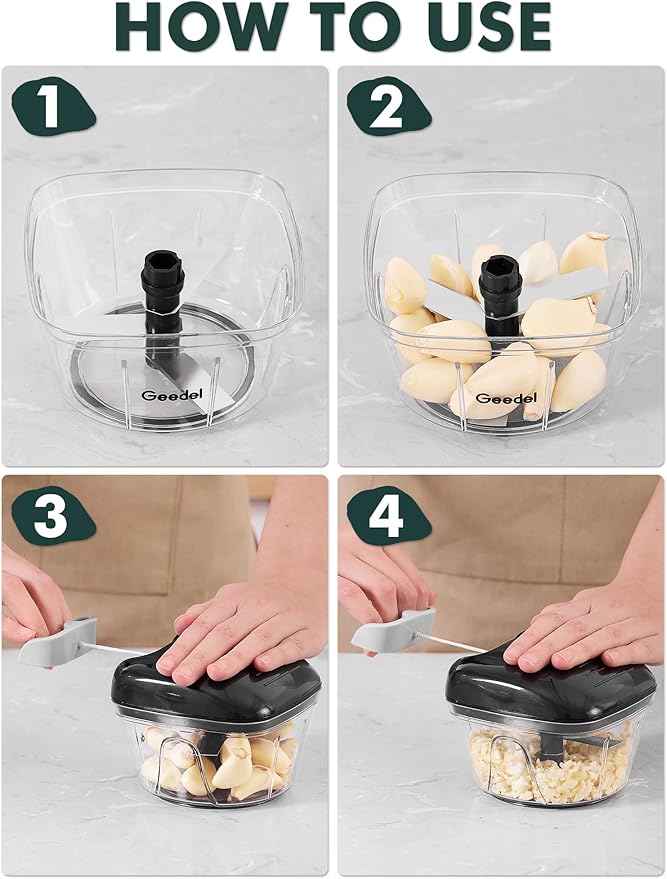 HOW TO USE

1

Geedel

2

Geedel

3

4