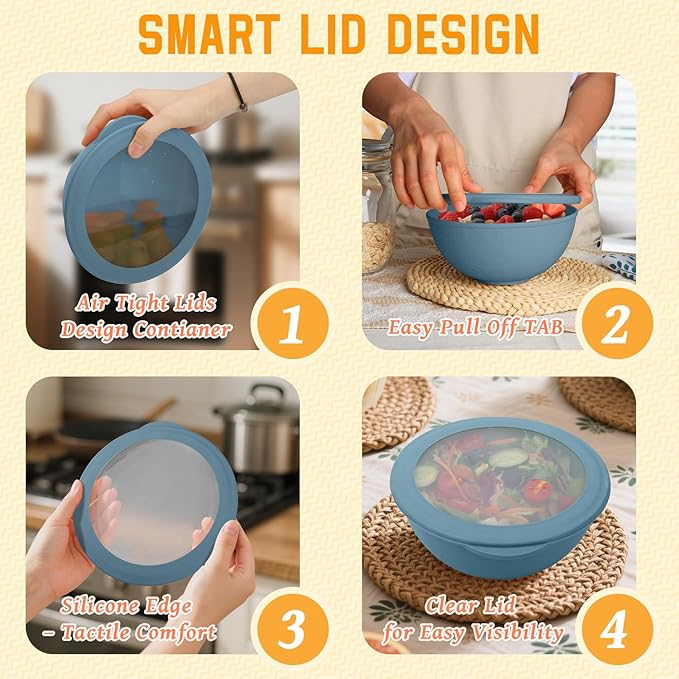 SMART LID DESIGN

Air Tight Lids Design Contianer

1

Easy Pull Off TAB

2

Silicone Edge – Tactile Comfort

3

Clear Lid for Easy Visibility

4