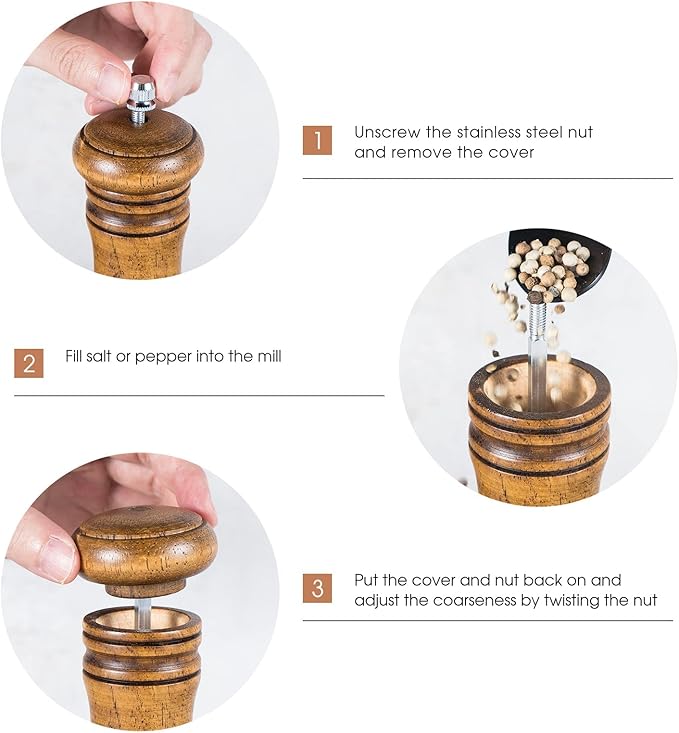 1 Unscrew the stainless steel nut and remove the cover

2 Fill salt or pepper into the mill

3 Put the cover and nut back on and adjust the coarseness by twisting the nut