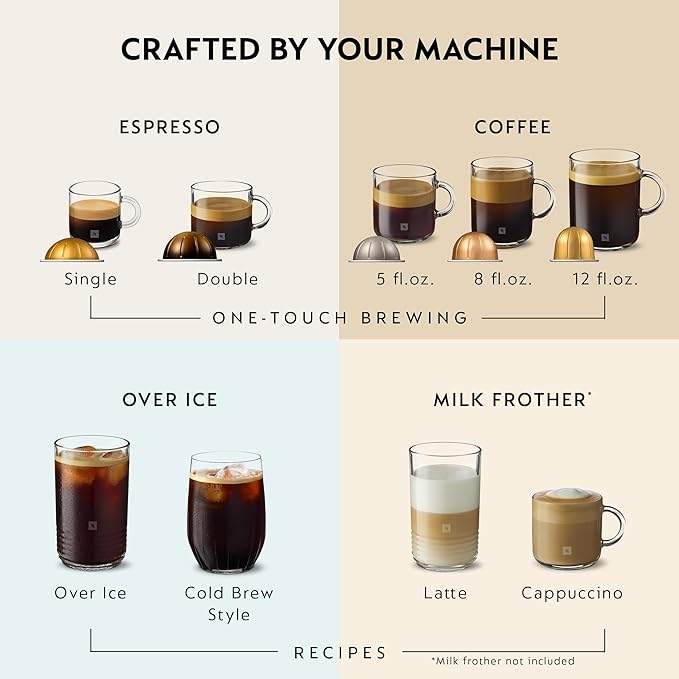 CRAFTED BY YOUR MACHINE

ESPRESSO

Single

Double

COFFEE

5 fl.oz.

8 fl.oz.

12 fl.oz.

ONE-TOUCH BREWING

OVER ICE

Over Ice

Cold Brew Style

MILK FROTHER*

Latte

Cappuccino

RECIPES

*Milk frother not included