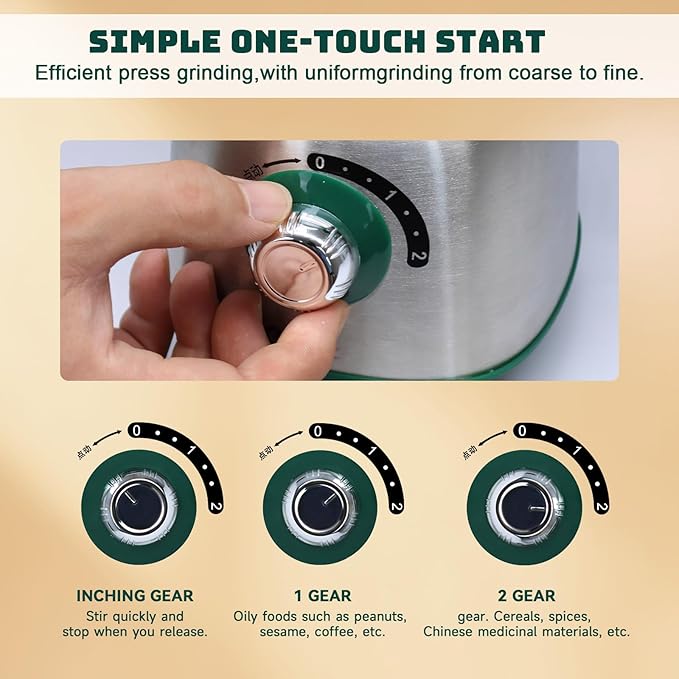 SIMPLE ONE-TOUCH START

Efficient press grinding,with uniformgrinding from coarse to fine.

点动 0 1 2

点动 0 1 2

点动 0 1 2

点动 0 1 2

INCHING GEAR
Stir quickly and stop when you release.

1 GEAR
Oily foods such as peanuts, sesame, coffee, etc.

2 GEAR
gear. Cereals, spices, Chinese medicinal materials, etc.