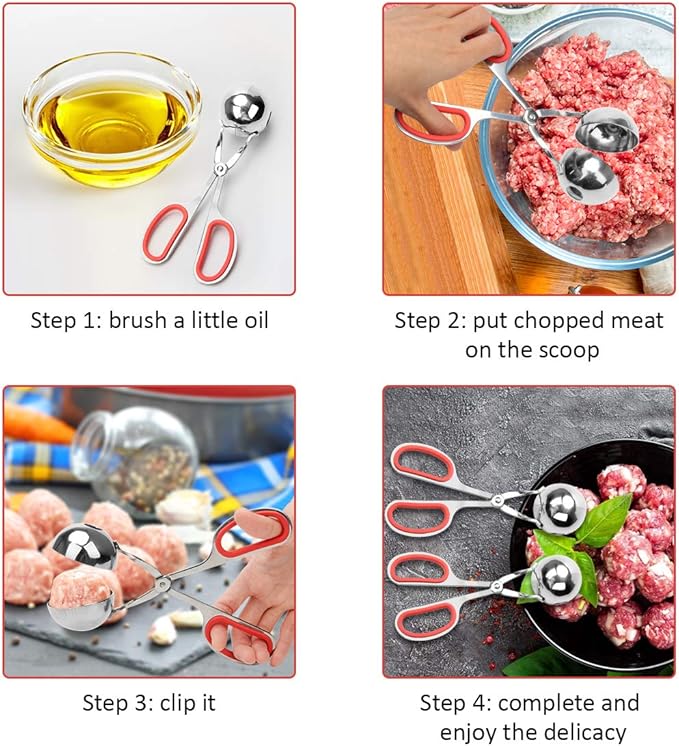 Step 1: brush a little oil

Step 2: put chopped meat on the scoop

Step 3: clip it

Step 4: complete and enjoy the delicacy