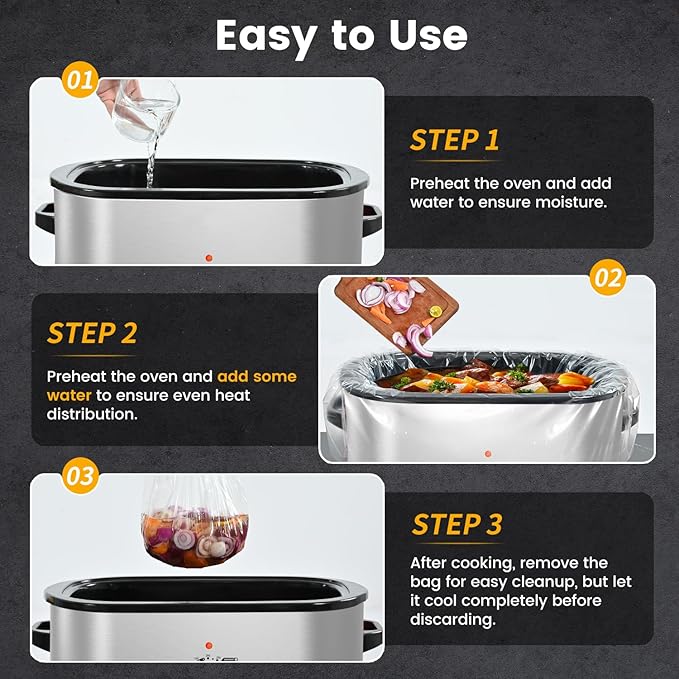 Easy to Use

01

STEP 1

Preheat the oven and add water to ensure moisture.

02

STEP 2

Preheat the oven and add some water to ensure even heat distribution.

03

STEP 3

After cooking, remove the bag for easy cleanup, but let it cool completely before discarding.