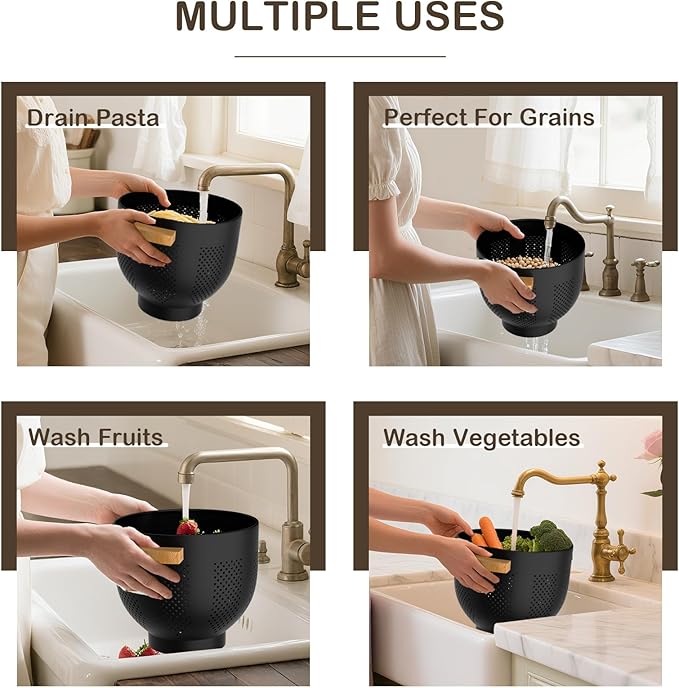 MULTIPLE USES

Drain Pasta

Perfect For Grains

Wash Fruits

Wash Vegetables