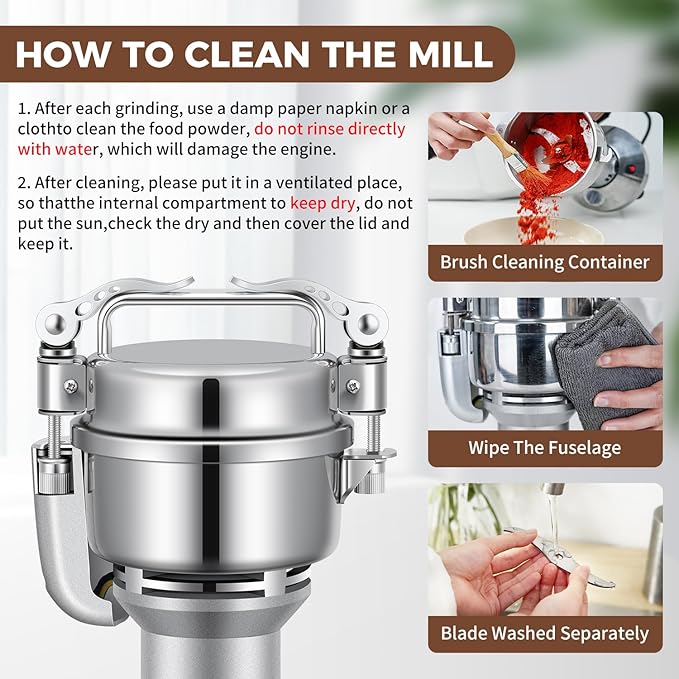 HOW TO CLEAN THE MILL

1. After each grinding, use a damp paper napkin or a clothto clean the food powder, do not rinse directly with water, which will damage the engine.

2. After cleaning, please put it in a ventilated place, so thatthe internal compartment to keep dry, do not put the sun,check the dry and then cover the lid and keep it.

Brush Cleaning Container

Wipe The Fuselage

Blade Washed Separately