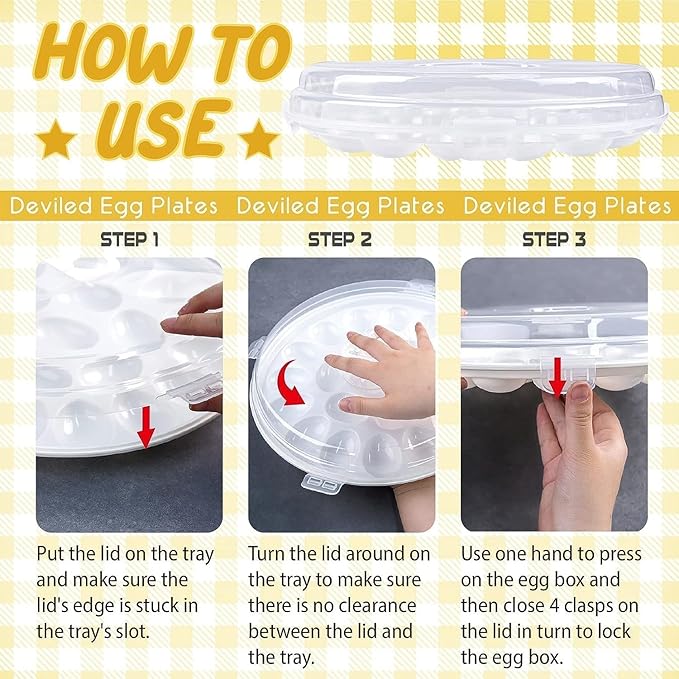 HOW TO USE

Deviled Egg Plates

Deviled Egg Plates

Deviled Egg Plates

STEP 1

Put the lid on the tray and make sure the lid's edge is stuck in the tray's slot.

STEP 2

Turn the lid around on the tray to make sure there is no clearance between the lid and the tray.

STEP 3

Use one hand to press on the egg box and then close 4 clasps on the lid in turn to lock the egg box.