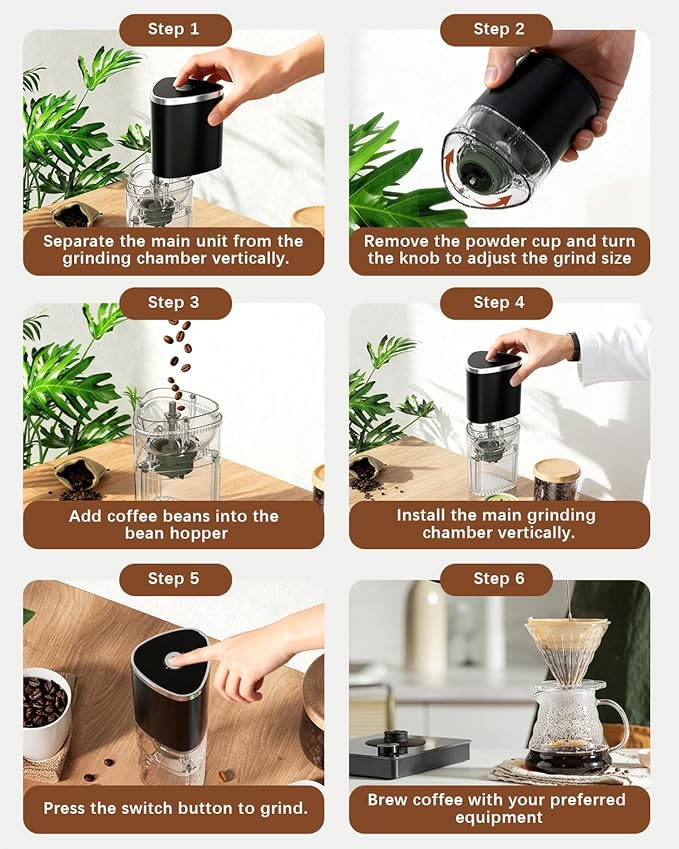 Step 1

Separate the main unit from the grinding chamber vertically.

Step 2

Remove the powder cup and turn the knob to adjust the grind size

Step 3

Add coffee beans into the bean hopper

Step 4

Install the main grinding chamber vertically.

Step 5

Press the switch button to grind.

Step 6

Brew coffee with your preferred equipment