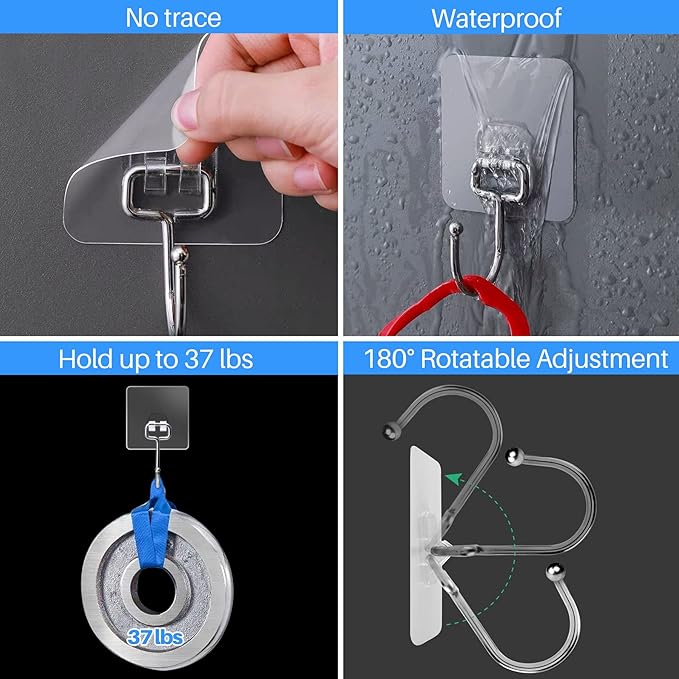 No trace

Waterproof

Hold up to 37 lbs

37 lbs

180° Rotatable Adjustment