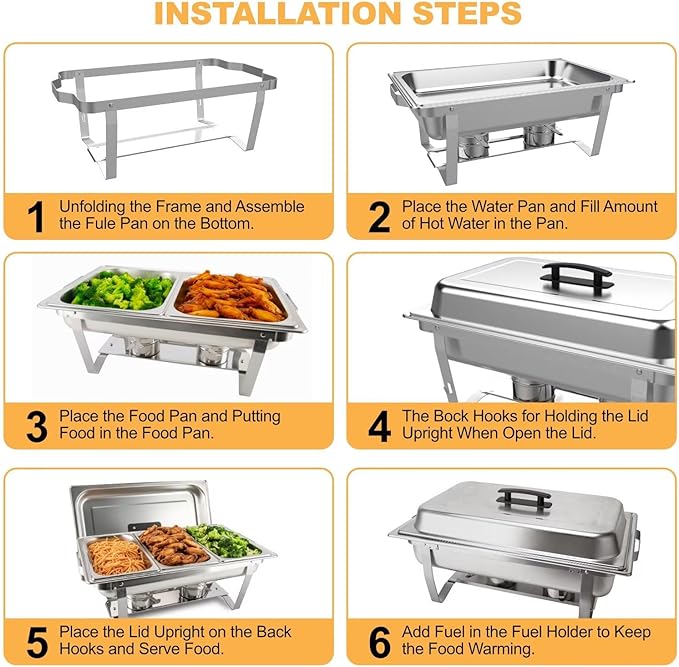 INSTALLATION STEPS

1 Unfolding the Frame and Assemble the Fule Pan on the Bottom.

2 Place the Water Pan and Fill Amount of Hot Water in the Pan.

3 Place the Food Pan and Putting Food in the Food Pan.

4 The Bock Hooks for Holding the Lid Upright When Open the Lid.

5 Place the Lid Upright on the Back Hooks and Serve Food.

6 Add Fuel in the Fuel Holder to Keep the Food Warming.