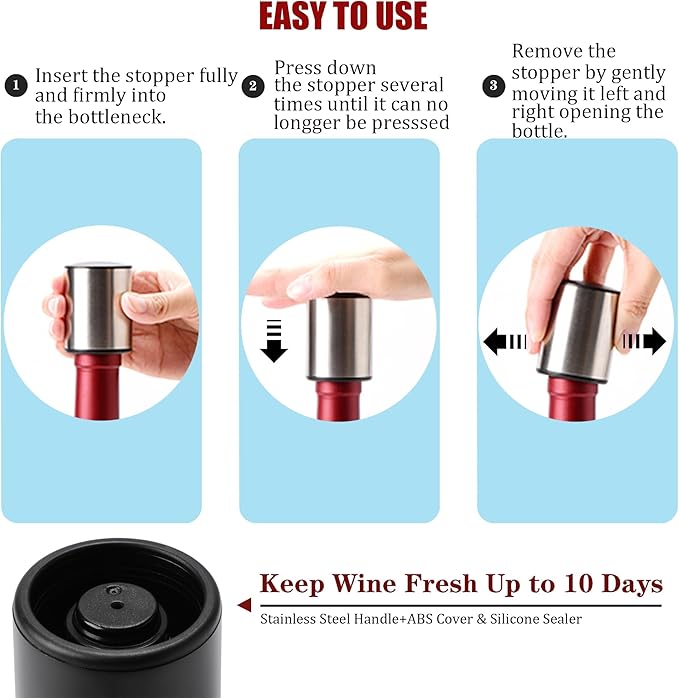 EASY TO USE

1 Insert the stopper fully and firmly into the bottleneck.

2 Press down the stopper several times until it can no longger be presssed

3 Remove the stopper by gently moving it left and right opening the bottle.

Keep Wine Fresh Up to 10 Days

Stainless Steel Handle+ABS Cover & Silicone Sealer