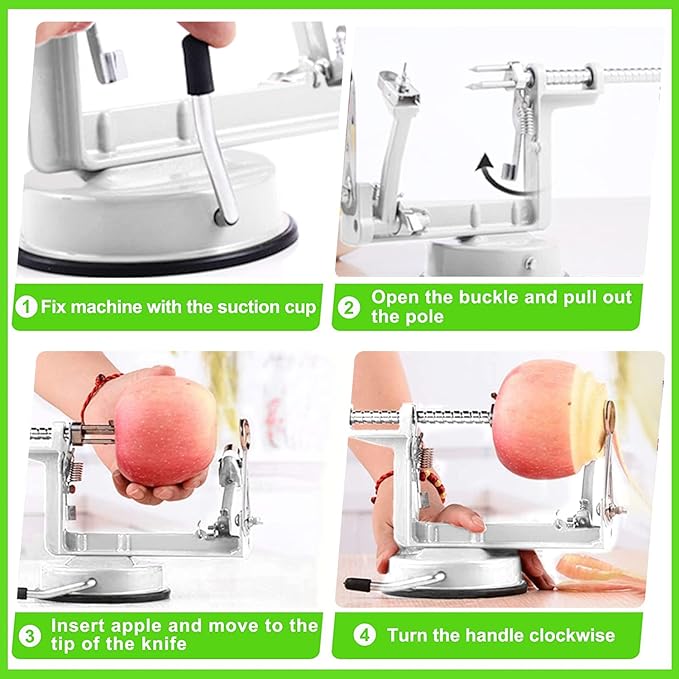 1 Fix machine with the suction cup

2 Open the buckle and pull out the pole

3 Insert apple and move to the tip of the knife

4 Turn the handle clockwise