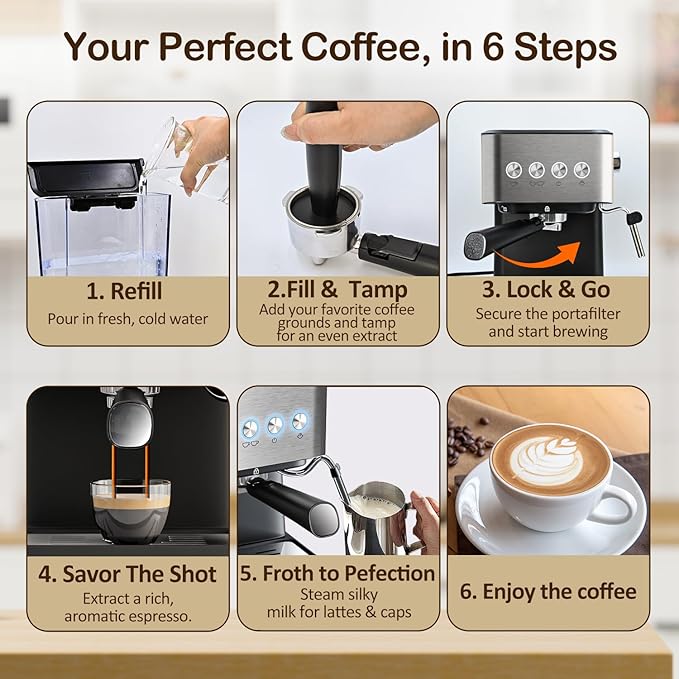 Your Perfect Coffee, in 6 Steps

1. Refill
Pour in fresh, cold water

2.Fill & Tamp
Add your favorite coffee grounds and tamp for an even extract

3. Lock & Go
Secure the portafilter and start brewing

4. Savor The Shot
Extract a rich, aromatic espresso.

5. Froth to Pefection
Steam silky milk for lattes & caps

6. Enjoy the coffee