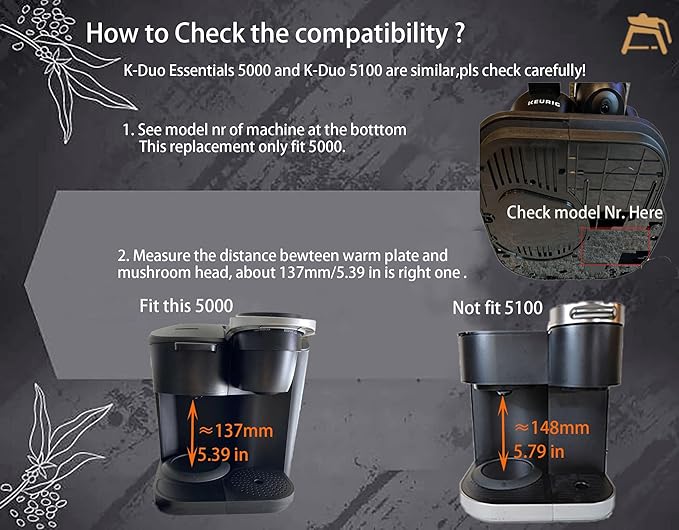 How to Check the compatibility ?

K-Duo Essentials 5000 and K-Duo 5100 are similar,pls check carefully!

1. See model nr of machine at the botttom
This replacement only fit 5000.

KEURIG

Check model Nr. Here

2. Measure the distance bewteen warm plate and mushroom head, about 137mm/5.39 in is right one .

Fit this 5000

≈137mm
5.39 in

Not fit 5100

≈148mm
5.79 in