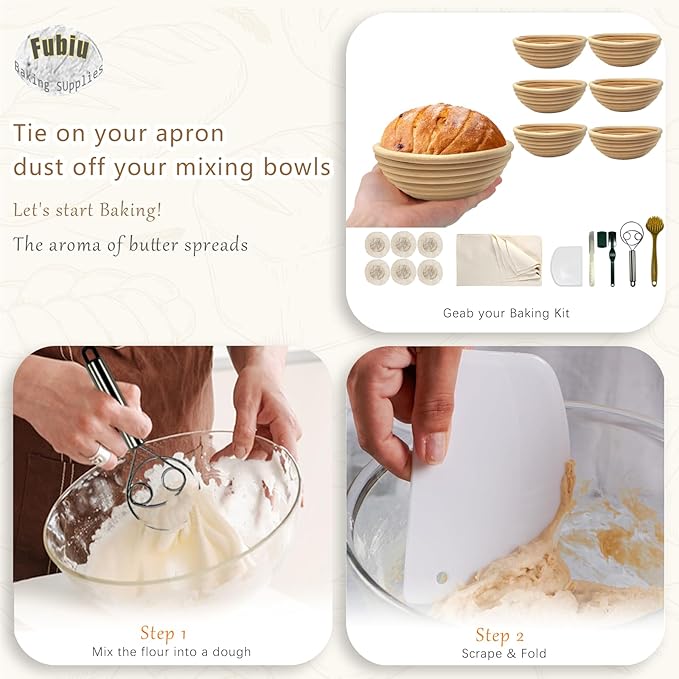 Fubiu
Baking Supplies

Tie on your apron
dust off your mixing bowls

Let's start Baking!

The aroma of butter spreads

Geab your Baking Kit

Step 1
Mix the flour into a dough

Step 2
Scrape & Fold