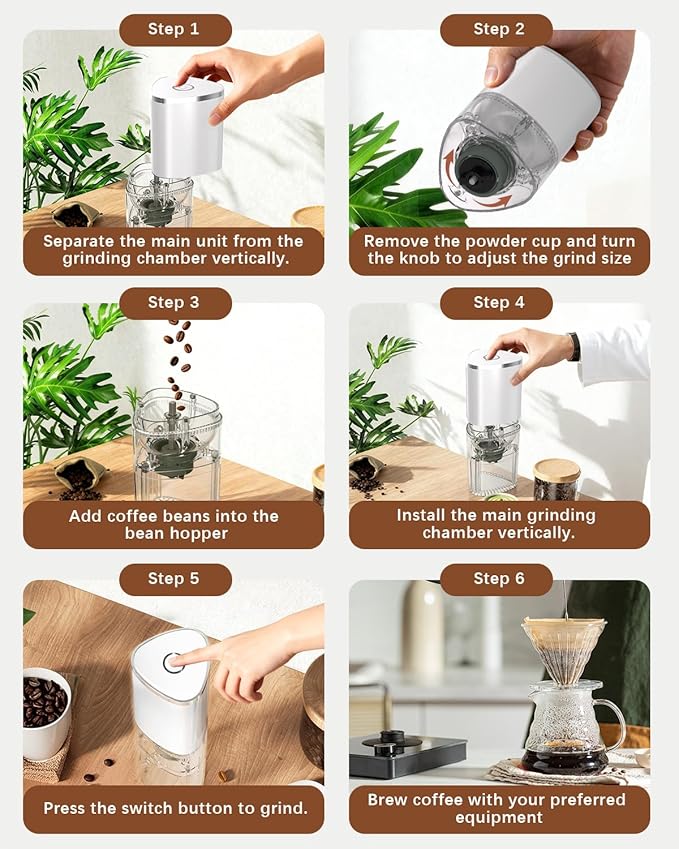 Step 1

Separate the main unit from the grinding chamber vertically.

Step 2

Remove the powder cup and turn the knob to adjust the grind size

Step 3

Add coffee beans into the bean hopper

Step 4

Install the main grinding chamber vertically.

Step 5

Press the switch button to grind.

Step 6

Brew coffee with your preferred equipment