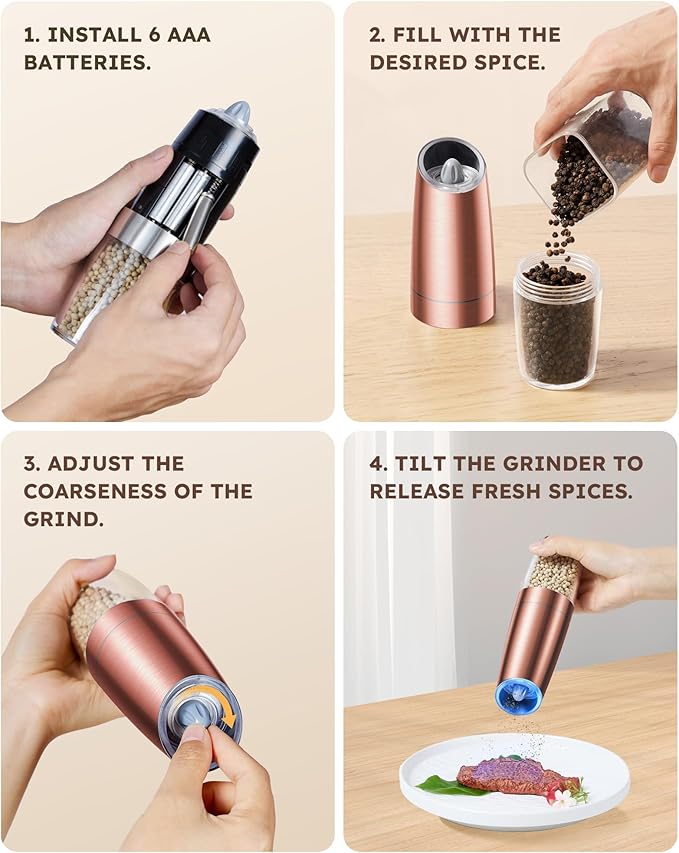 1. INSTALL 6 AAA BATTERIES.

2. FILL WITH THE DESIRED SPICE.

3. ADJUST THE COARSENESS OF THE GRIND.

4. TILT THE GRINDER TO RELEASE FRESH SPICES.