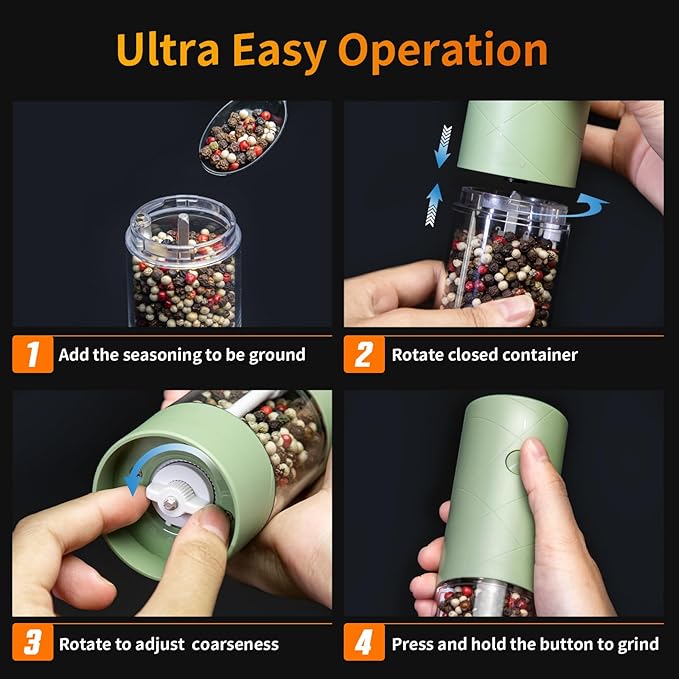 Ultra Easy Operation

1 Add the seasoning to be ground

2 Rotate closed container

3 Rotate to adjust coarseness

4 Press and hold the button to grind