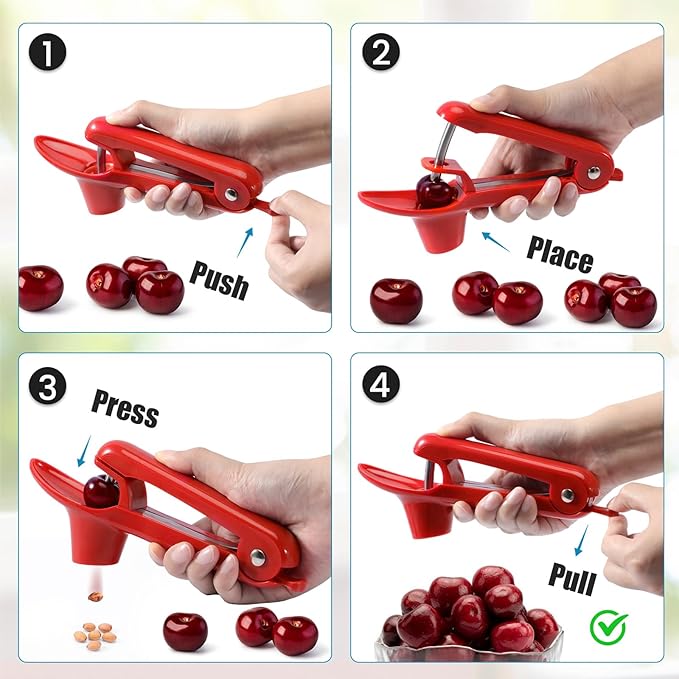 1

Push

2

Place

3

Press

4

Pull