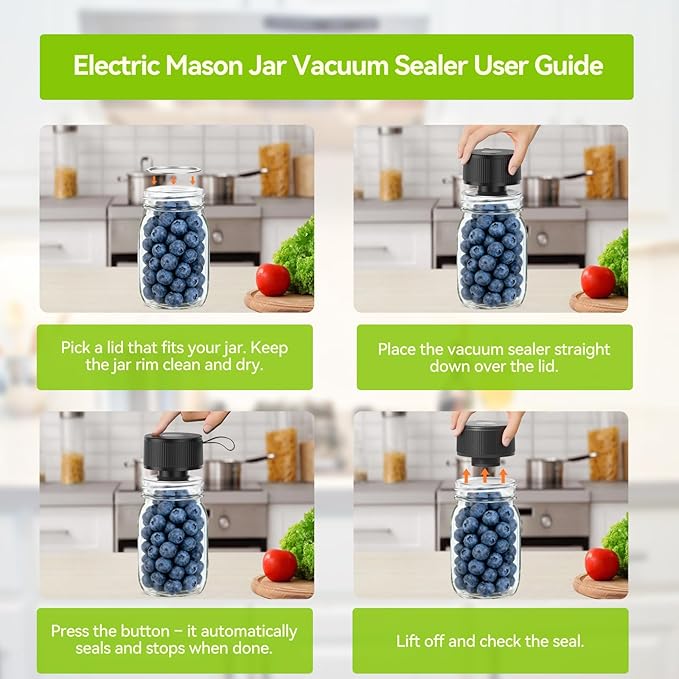 Electric Mason Jar Vacuum Sealer User Guide

Pick a lid that fits your jar. Keep the jar rim clean and dry.

Place the vacuum sealer straight down over the lid.

Press the button – it automatically seals and stops when done.

Lift off and check the seal.