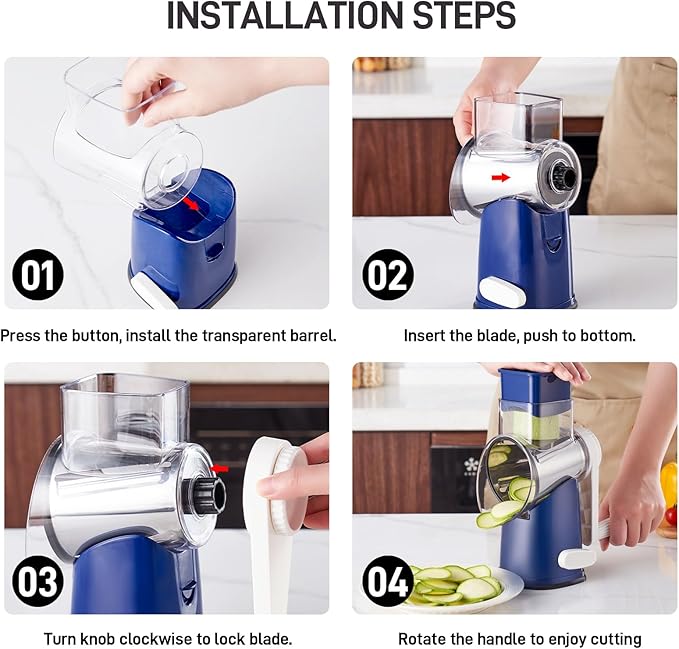 INSTALLATION STEPS

01

Press the button, install the transparent barrel.

02

Insert the blade, push to bottom.

03

Turn knob clockwise to lock blade.

04

Rotate the handle to enjoy cutting