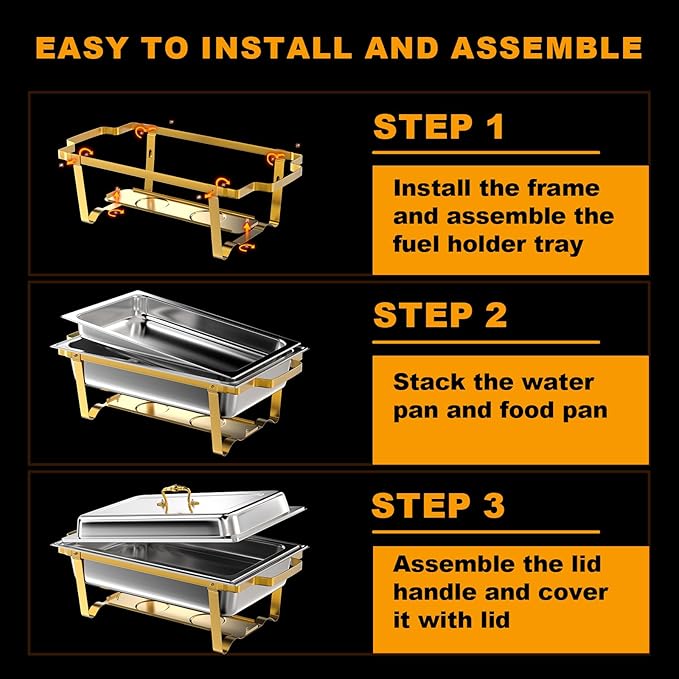 EASY TO INSTALL AND ASSEMBLE

STEP 1

Install the frame and assemble the fuel holder tray

STEP 2

Stack the water pan and food pan

STEP 3

Assemble the lid handle and cover it with lid