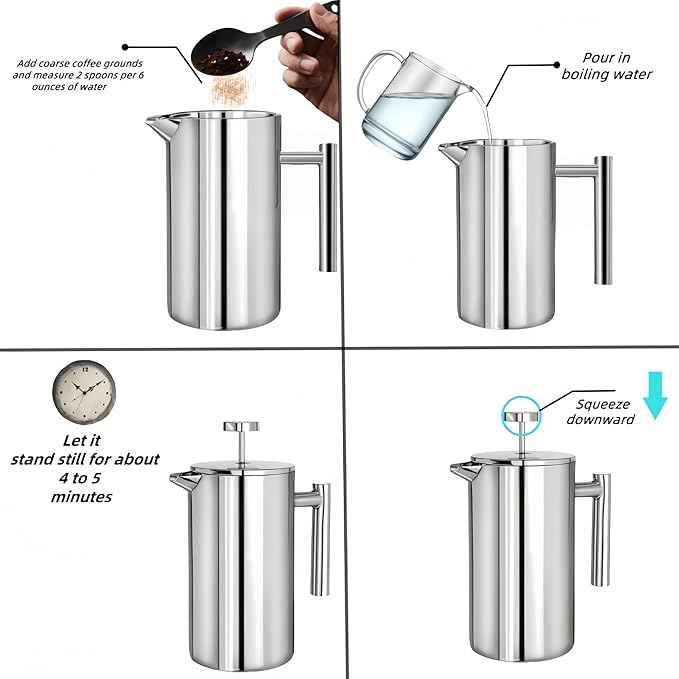 Add coarse coffee grounds and measure 2 spoons per 6 ounces of water

Pour in boiling water

Let it stand still for about 4 to 5 minutes

Squeeze downward