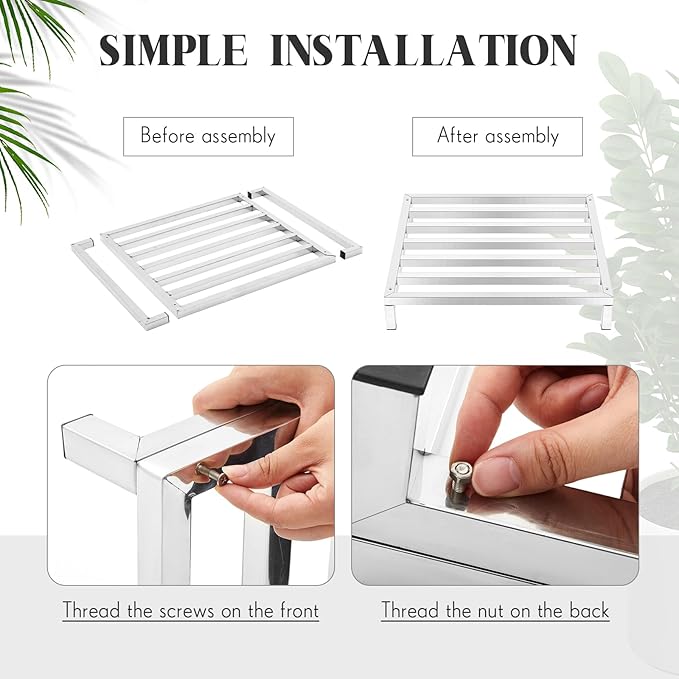 SIMPLE INSTALLATION

Before assembly

After assembly

Thread the screws on the front

Thread the nut on the back