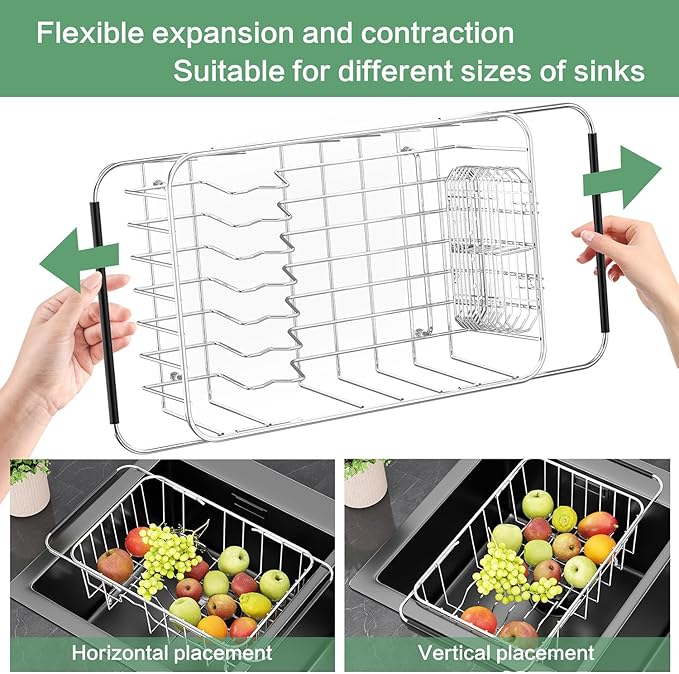 Flexible expansion and contraction
Suitable for different sizes of sinks

Horizontal placement

Vertical placement