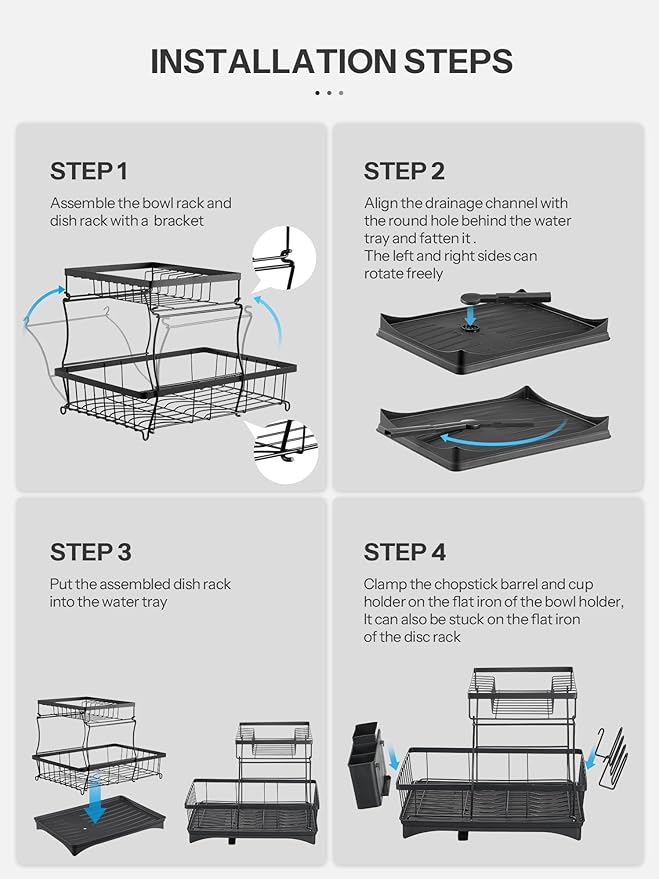 INSTALLATION STEPS

STEP 1

Assemble the bowl rack and dish rack with a bracket

STEP 2

Align the drainage channel with the round hole behind the water tray and fatten it .
The left and right sides can rotate freely

STEP 3

Put the assembled dish rack into the water tray

STEP 4

Clamp the chopstick barrel and cup holder on the flat iron of the bowl holder, It can also be stuck on the flat iron of the disc rack