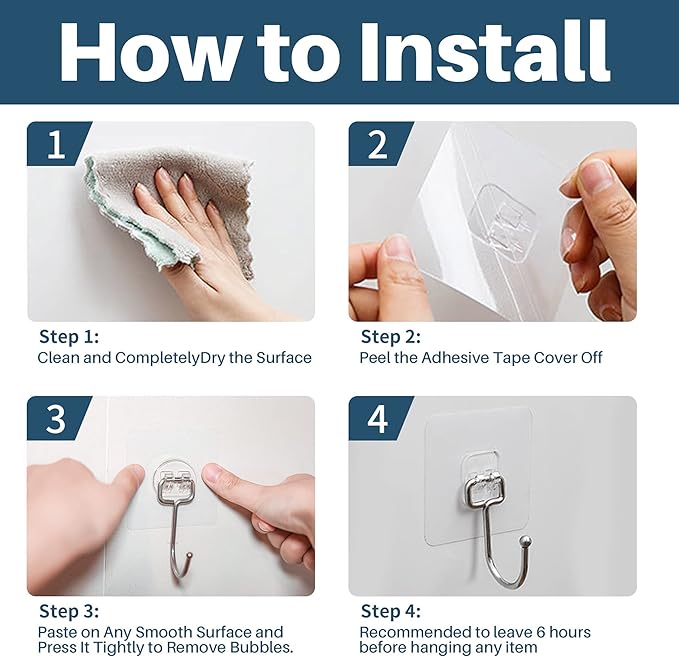 How to Install

1

Step 1:
Clean and CompletelyDry the Surface

2

Step 2:
Peel the Adhesive Tape Cover Off

3

Step 3:
Paste on Any Smooth Surface and Press It Tightly to Remove Bubbles.

4

Step 4:
Recommended to leave 6 hours before hanging any item