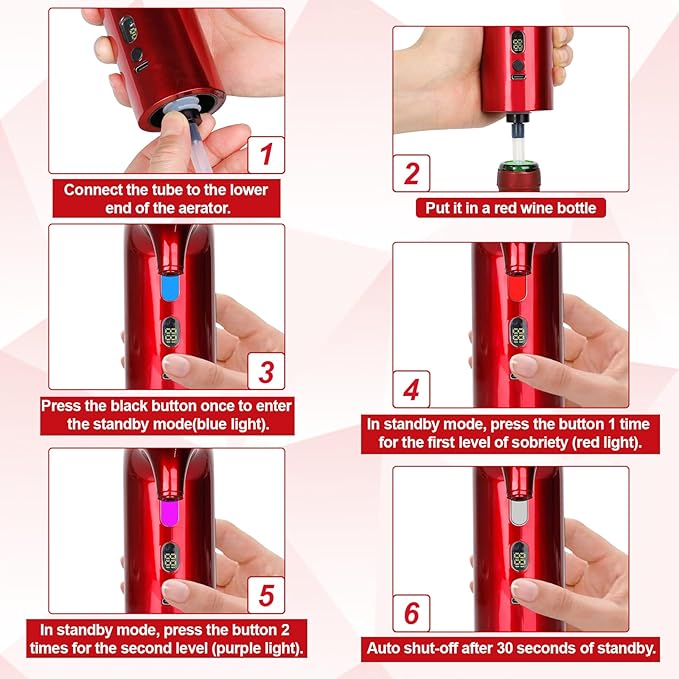 1

Connect the tube to the lower end of the aerator.

2

Put it in a red wine bottle

3

Press the black button once to enter the standby mode(blue light).

4

In standby mode, press the button 1 time for the first level of sobriety (red light).

5

In standby mode, press the button 2 times for the second level (purple light).

6

Auto shut-off after 30 seconds of standby.