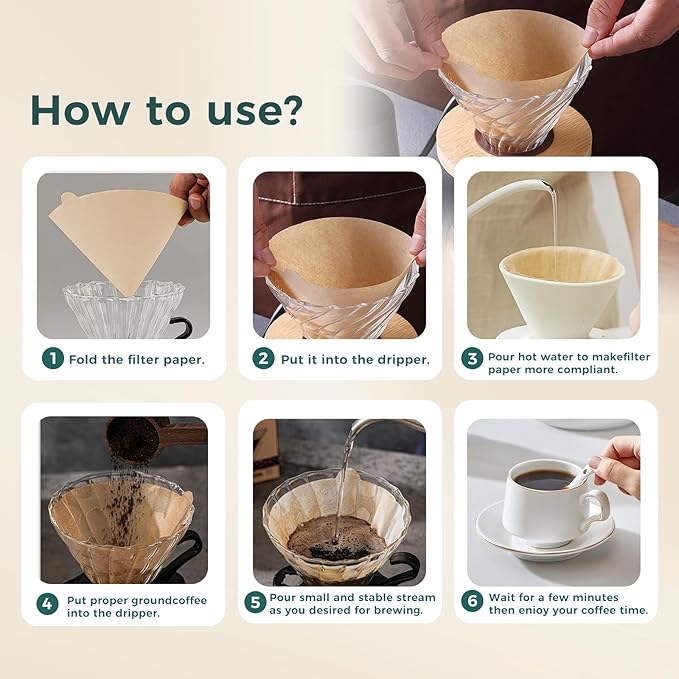 How to use?

1 Fold the filter paper.

2 Put it into the dripper.

3 Pour hot water to makefilter paper more compliant.

4 Put proper groundcoffee into the dripper.

5 Pour small and stable stream as you desired for brewing.

6 Wait for a few minutes then enjoy your coffee time.