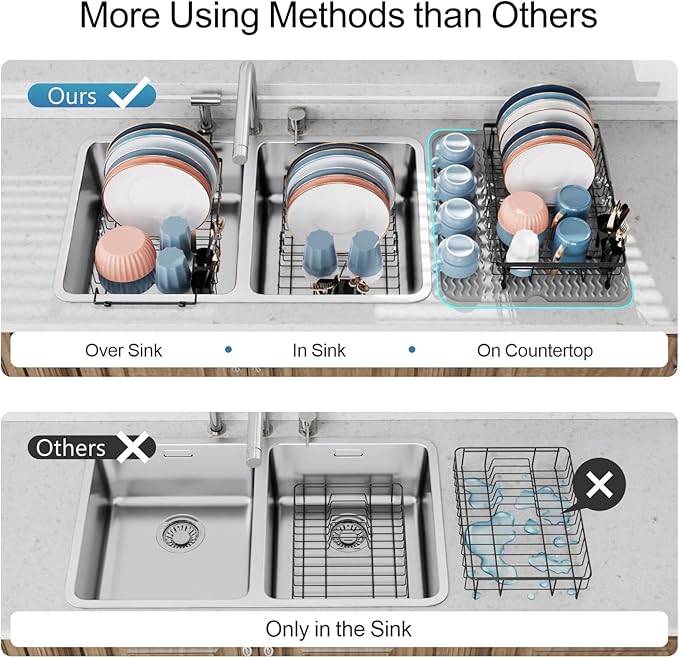 More Using Methods than Others

Ours

Over Sink • In Sink • On Countertop

Others

Only in the Sink