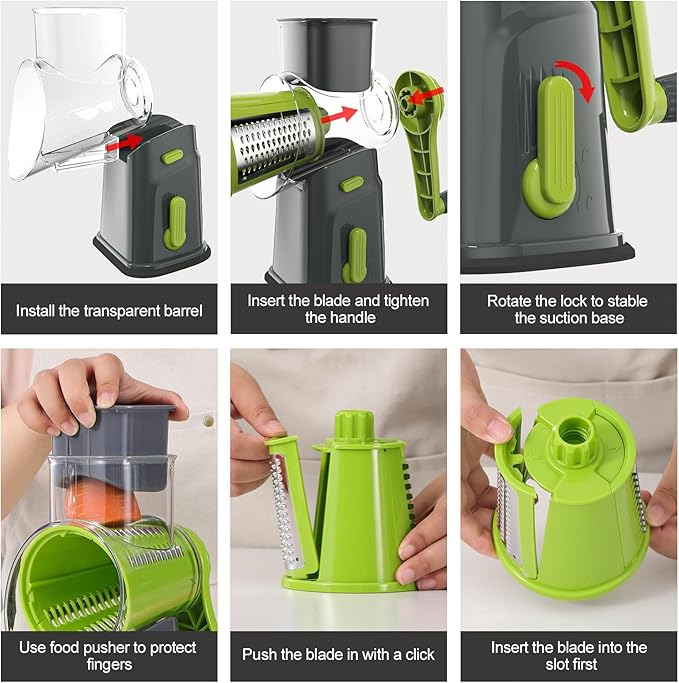 Install the transparent barrel

Insert the blade and tighten the handle

Rotate the lock to stable the suction base

Use food pusher to protect fingers

Push the blade in with a click

Insert the blade into the slot first