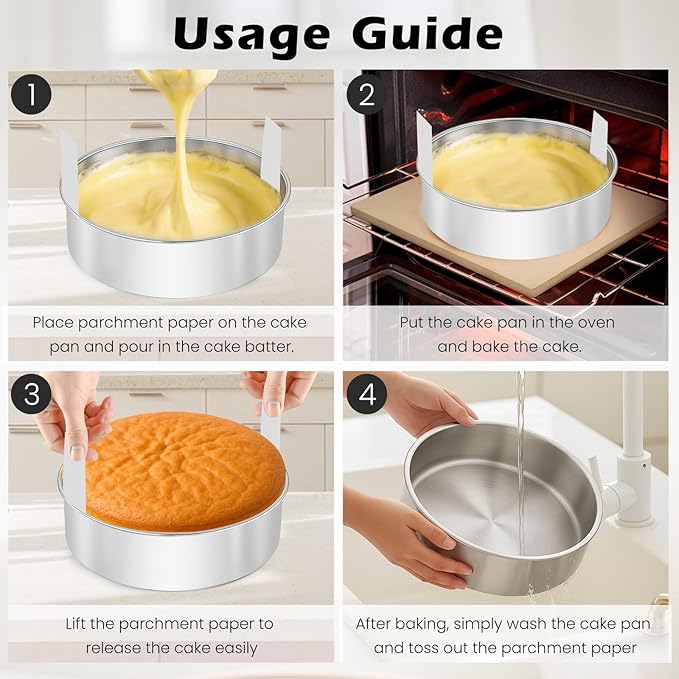 Usage Guide

1

Place parchment paper on the cake pan and pour in the cake batter.

2

Put the cake pan in the oven and bake the cake.

3

Lift the parchment paper to release the cake easily

4

After baking, simply wash the cake pan and toss out the parchment paper