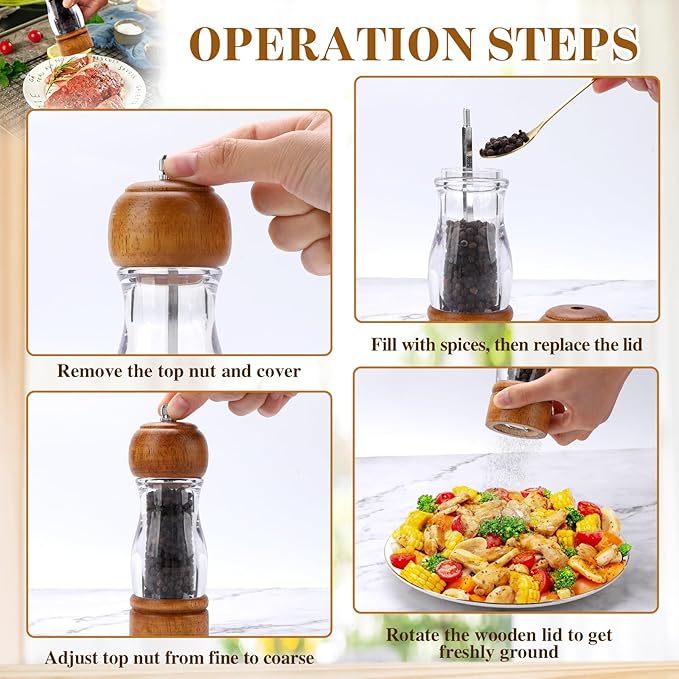 OPERATION STEPS

Remove the top nut and cover

Fill with spices, then replace the lid

Adjust top nut from fine to coarse

Rotate the wooden lid to get freshly ground