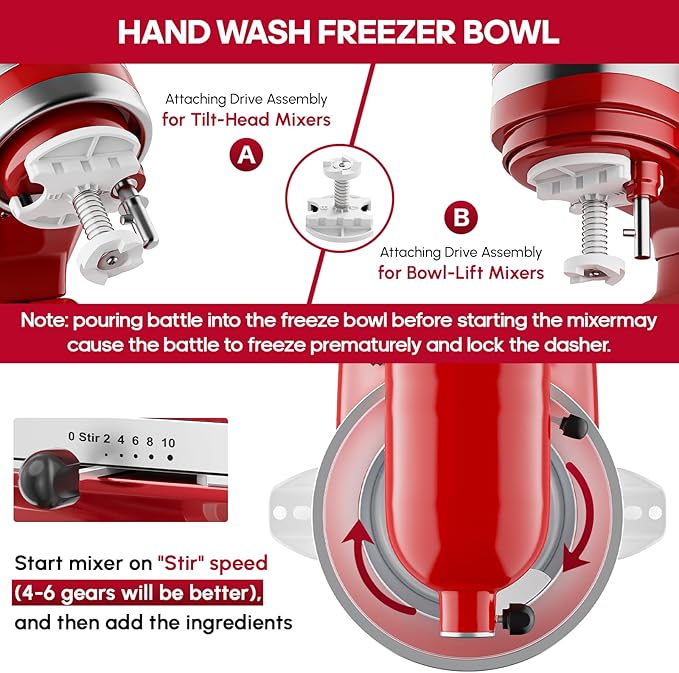 HAND WASH FREEZER BOWL

Attaching Drive Assembly
for Tilt-Head Mixers

A

B

Attaching Drive Assembly
for Bowl-Lift Mixers

Note: pouring battle into the freeze bowl before starting the mixermay cause the battle to freeze prematurely and lock the dasher.

0 Stir 2 4 6 8 10

Start mixer on "Stir" speed (4-6 gears will be better), and then add the ingredients