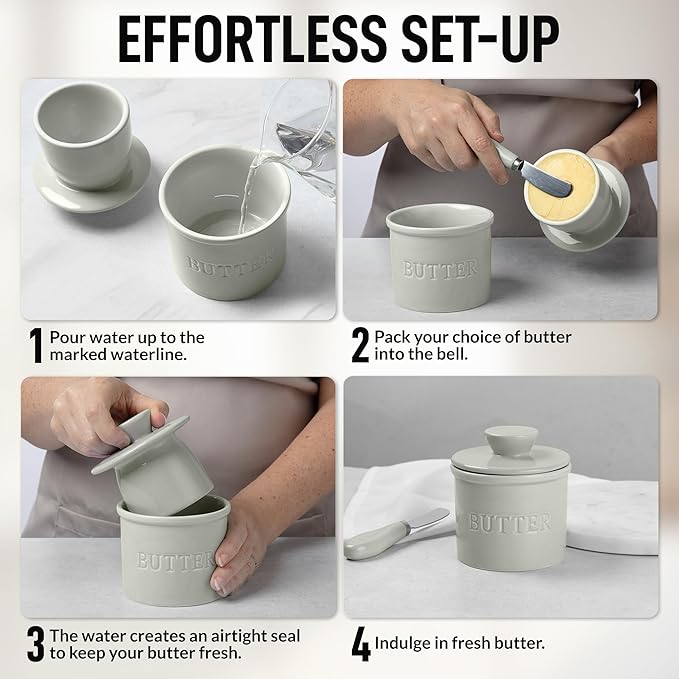 EFFORTLESS SET-UP

BUTTER

BUTTER

1 Pour water up to the marked waterline.

2 Pack your choice of butter into the bell.

BUTTER

BUTTER

3 The water creates an airtight seal to keep your butter fresh.

4 Indulge in fresh butter.