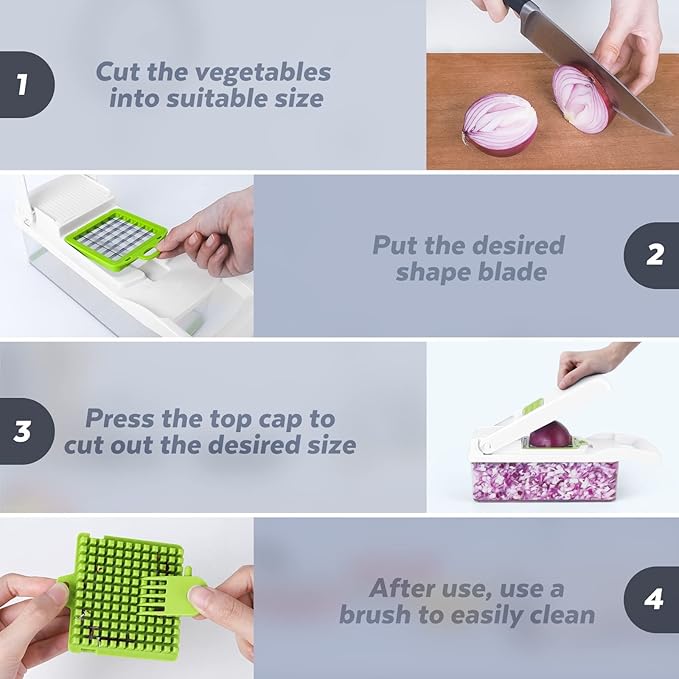 1
Cut the vegetables into suitable size

Put the desired shape blade
2

3
Press the top cap to cut out the desired size

After use, use a brush to easily clean
4