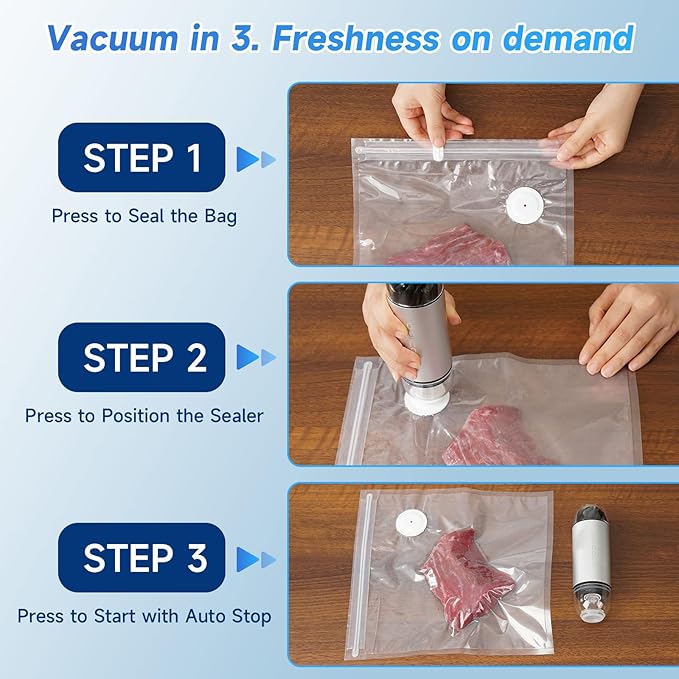 Vacuum in 3. Freshness on demand

STEP 1

Press to Seal the Bag

STEP 2

Press to Position the Sealer

STEP 3

Press to Start with Auto Stop