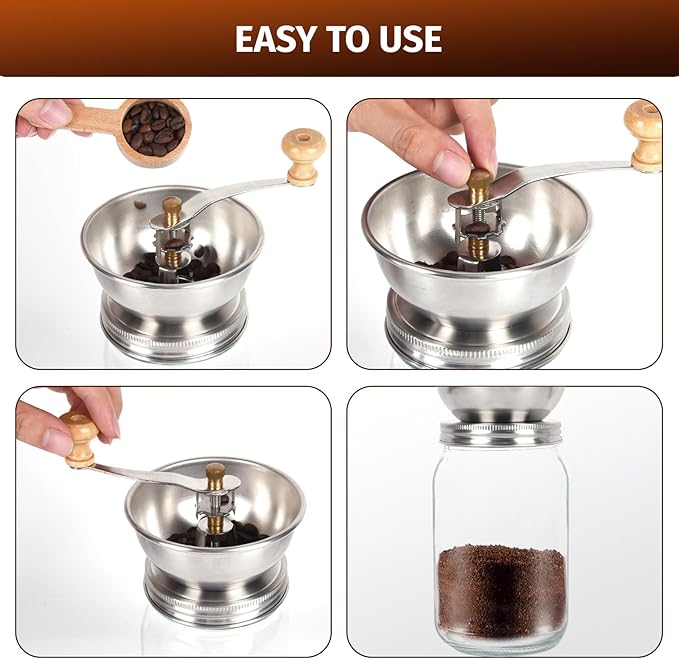 EASY TO USE