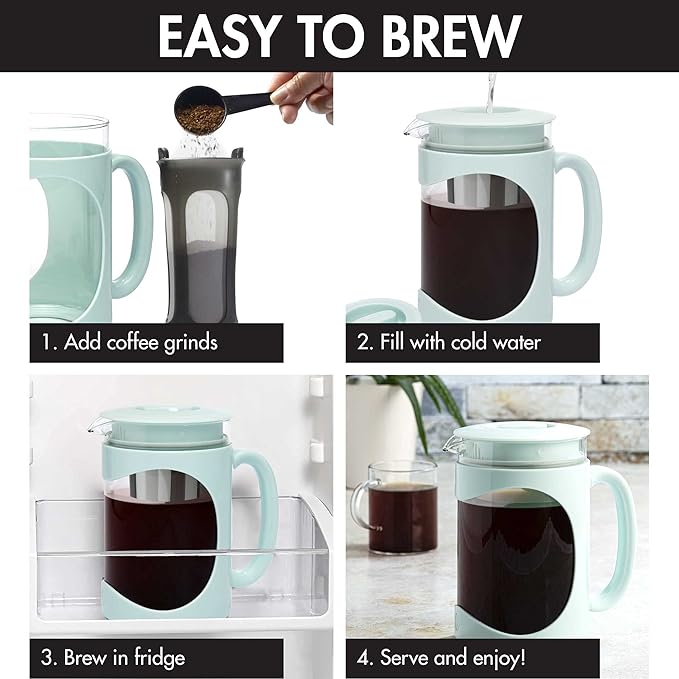 EASY TO BREW

1. Add coffee grinds

2. Fill with cold water

3. Brew in fridge

4. Serve and enjoy!