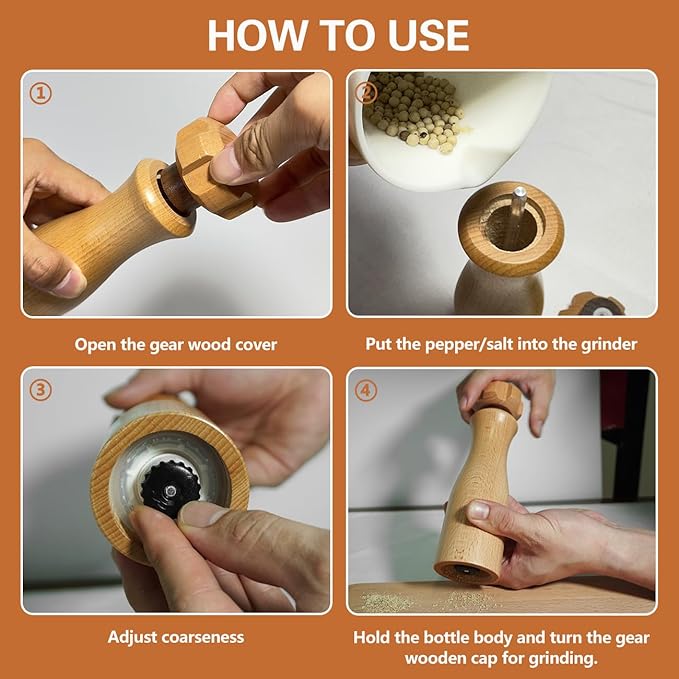 HOW TO USE

①

Open the gear wood cover

②

Put the pepper/salt into the grinder

③

Adjust coarseness

④

Hold the bottle body and turn the gear wooden cap for grinding.